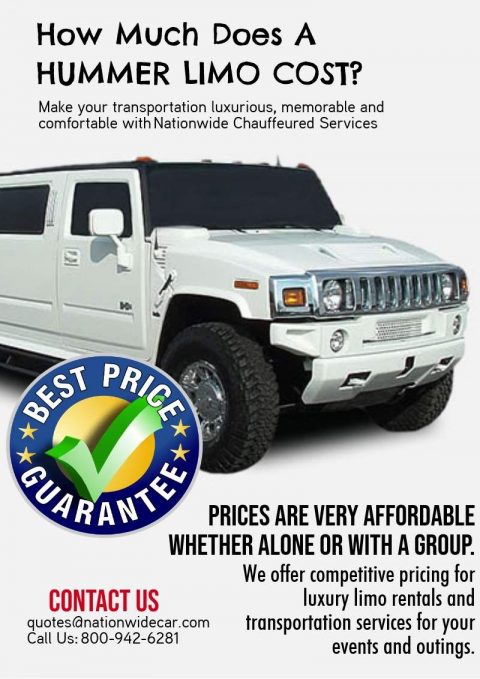 How Much Does A HUMMER LIMO COST?

Make your transportation luxurious, memorable and comfortable with Nationwide Chauffeured Services

BEST PRICE GUARANTEE

PRICES ARE VERY AFFORDABLE WHETHER ALONE OR WITH A GROUP.

We offer competitive pricing for luxury limo rentals and transportation services for your events and outings.

CONTACT US
quotes@nationwidecar.com
Call Us: 800-942-6281